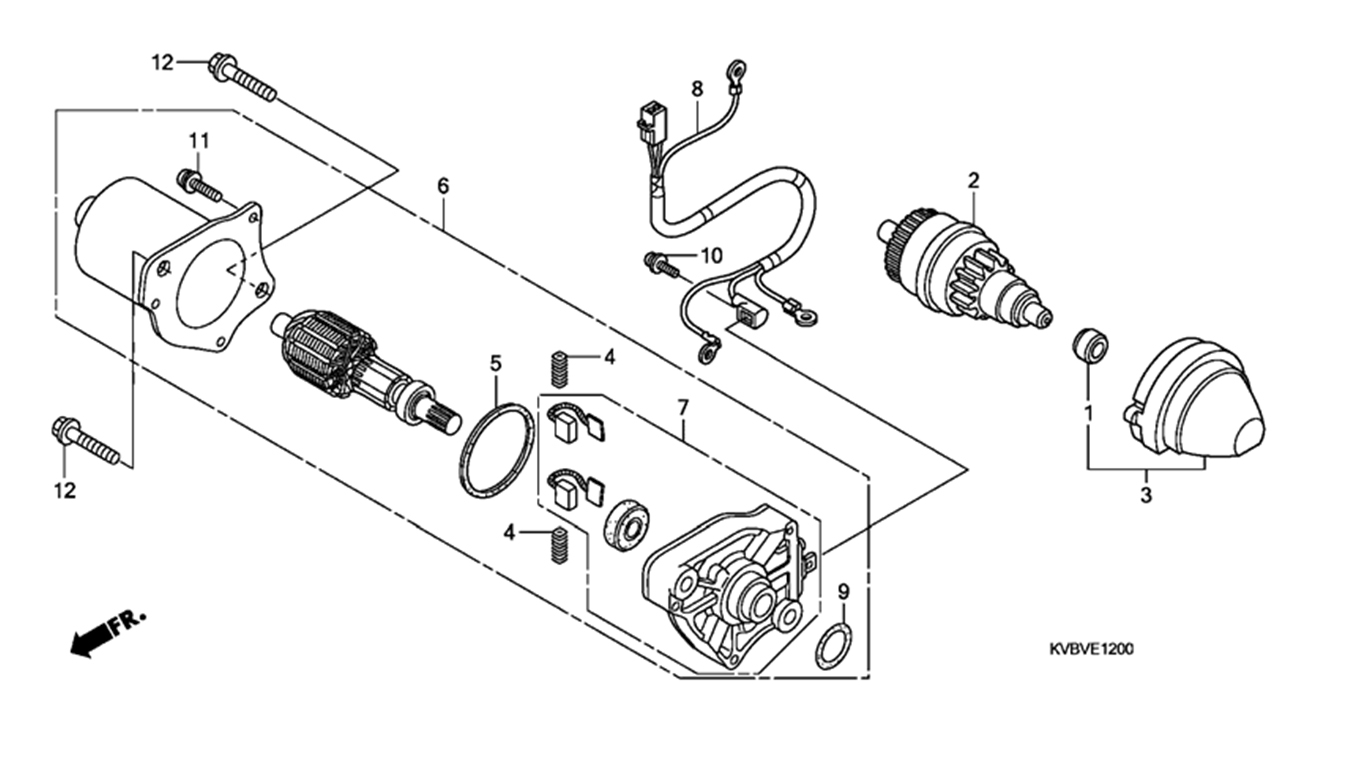 12
11
6
8
2
10
5
4
7
1
3
12
4
9
FR.
KVBVE1200