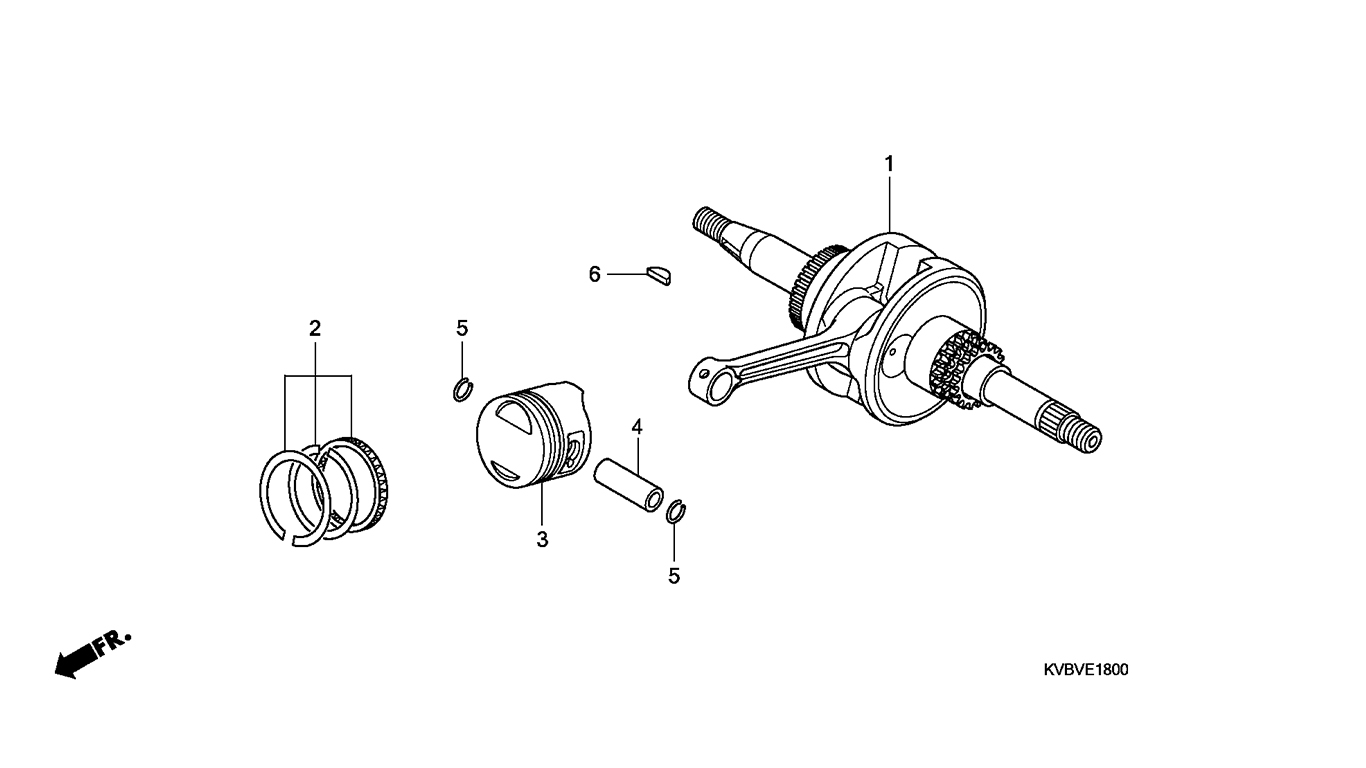 1

6

2

5

4

3

5

FR.

KVBVE1800