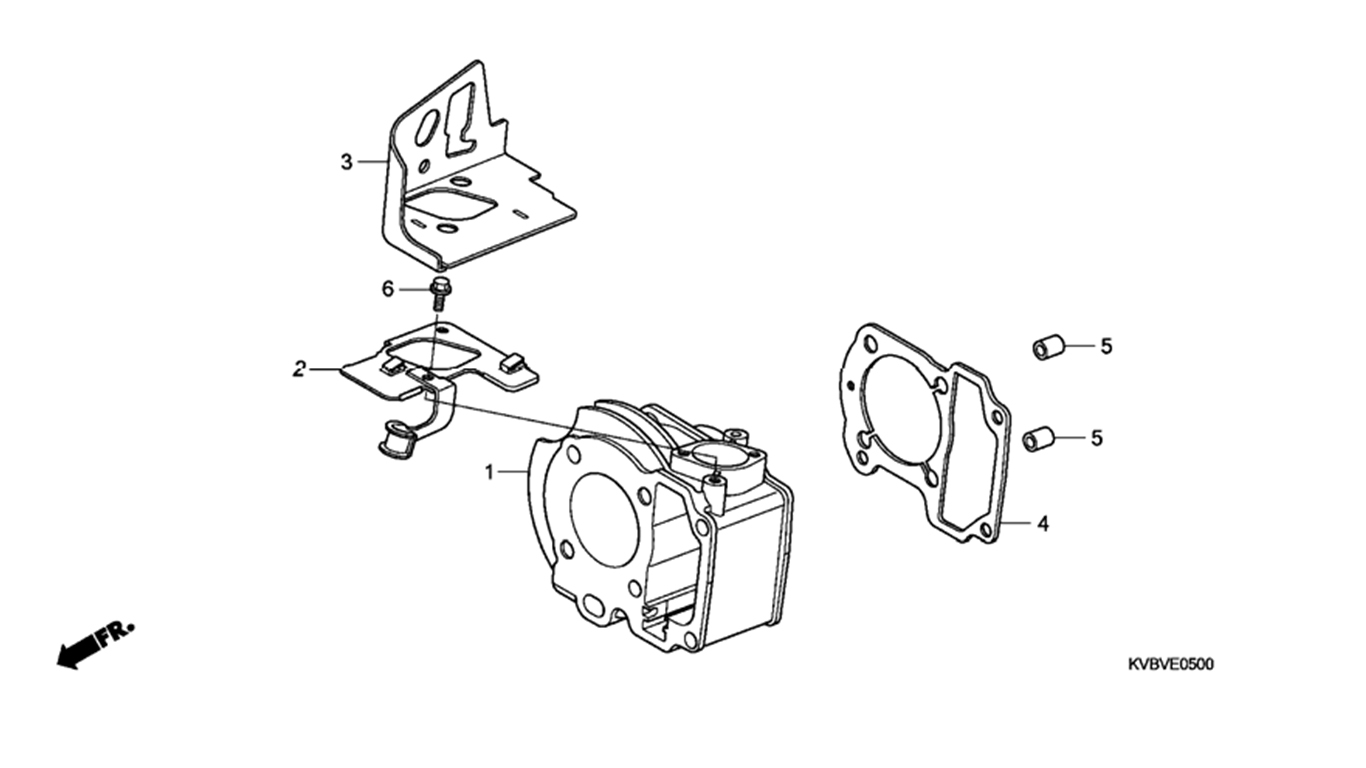 3

6

2

1

5

5

4

FR.

KVBVE0500