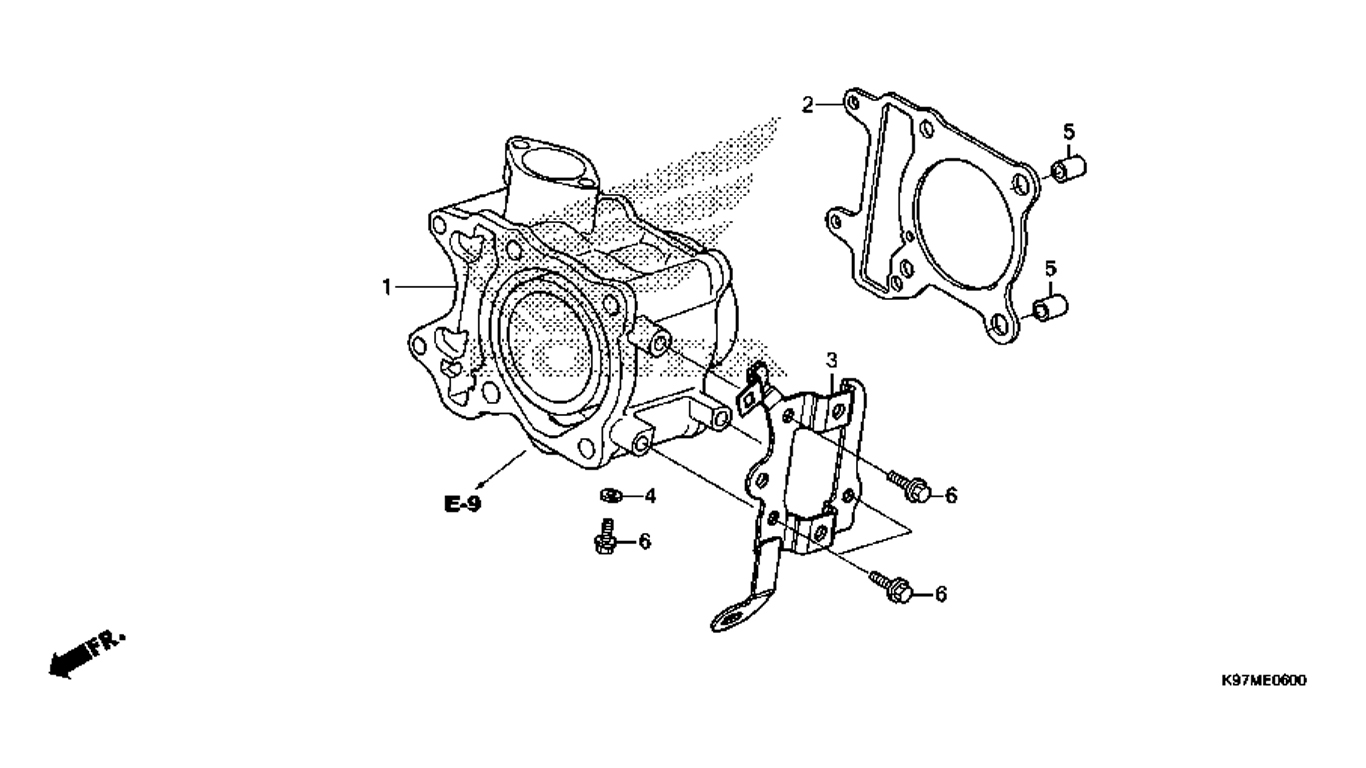 2
5
5
1
3
E-9
4
6
6
6
FR.
K97ME0600