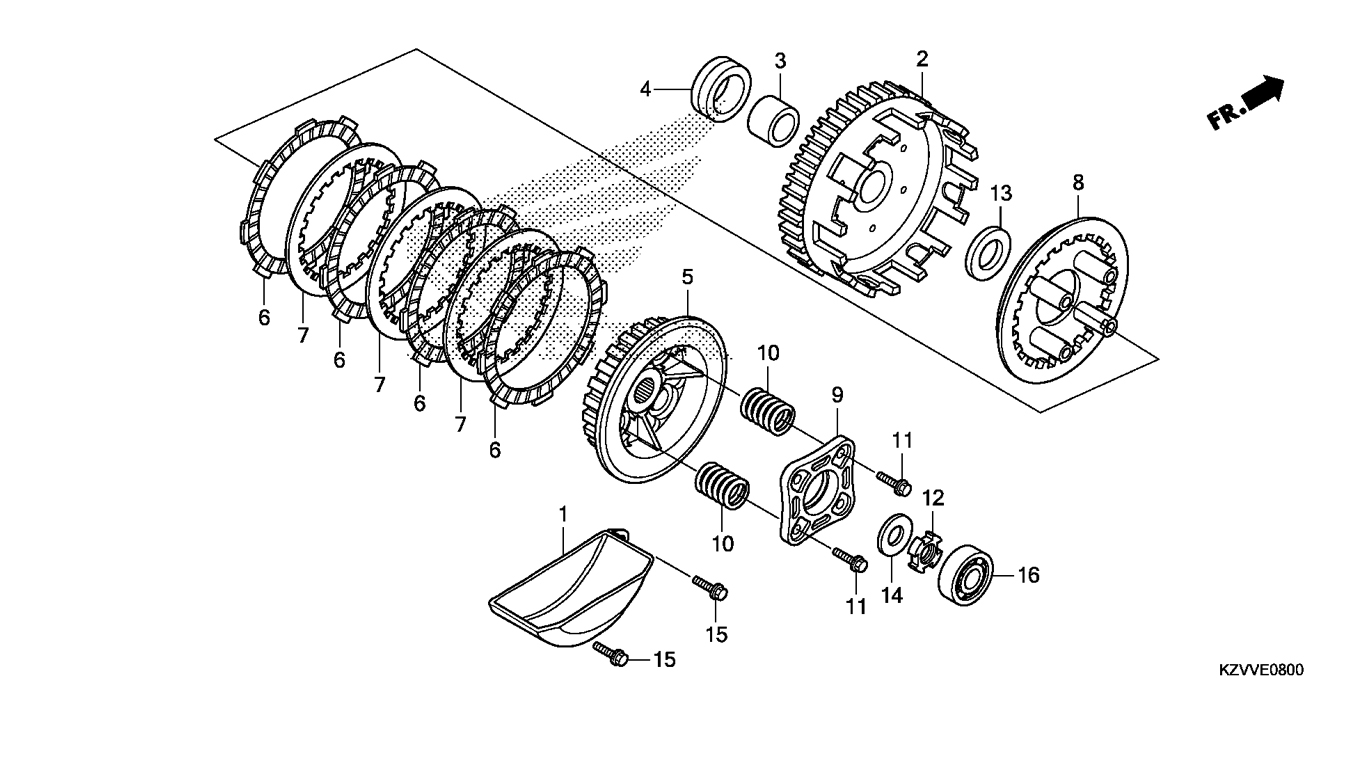 4
3
2
FR.
13
8
6
7
6
7
6
7
6
5
10
9
11
12
10
1
11
14
16
15
15
KZVVE0800