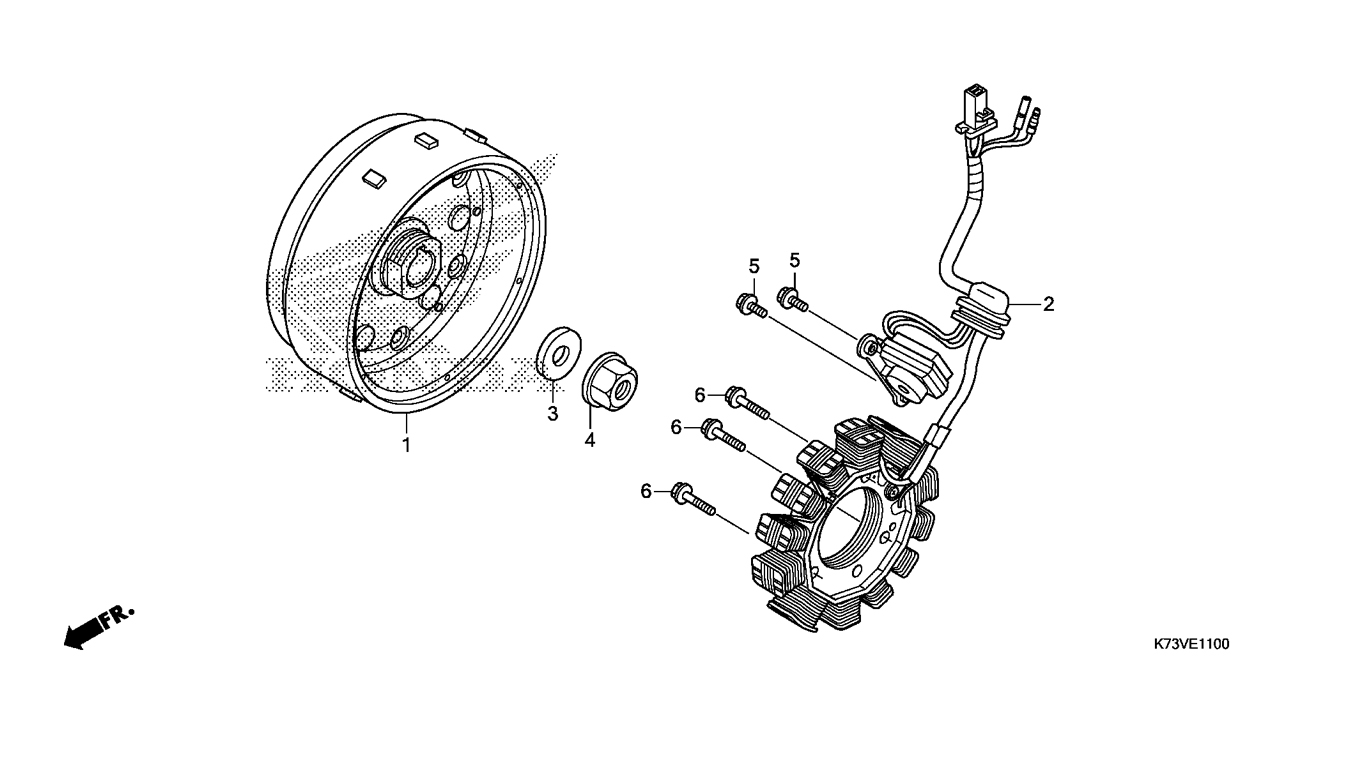 5
5
2
3
4
1
6
6
6
FR.
K73VE1100