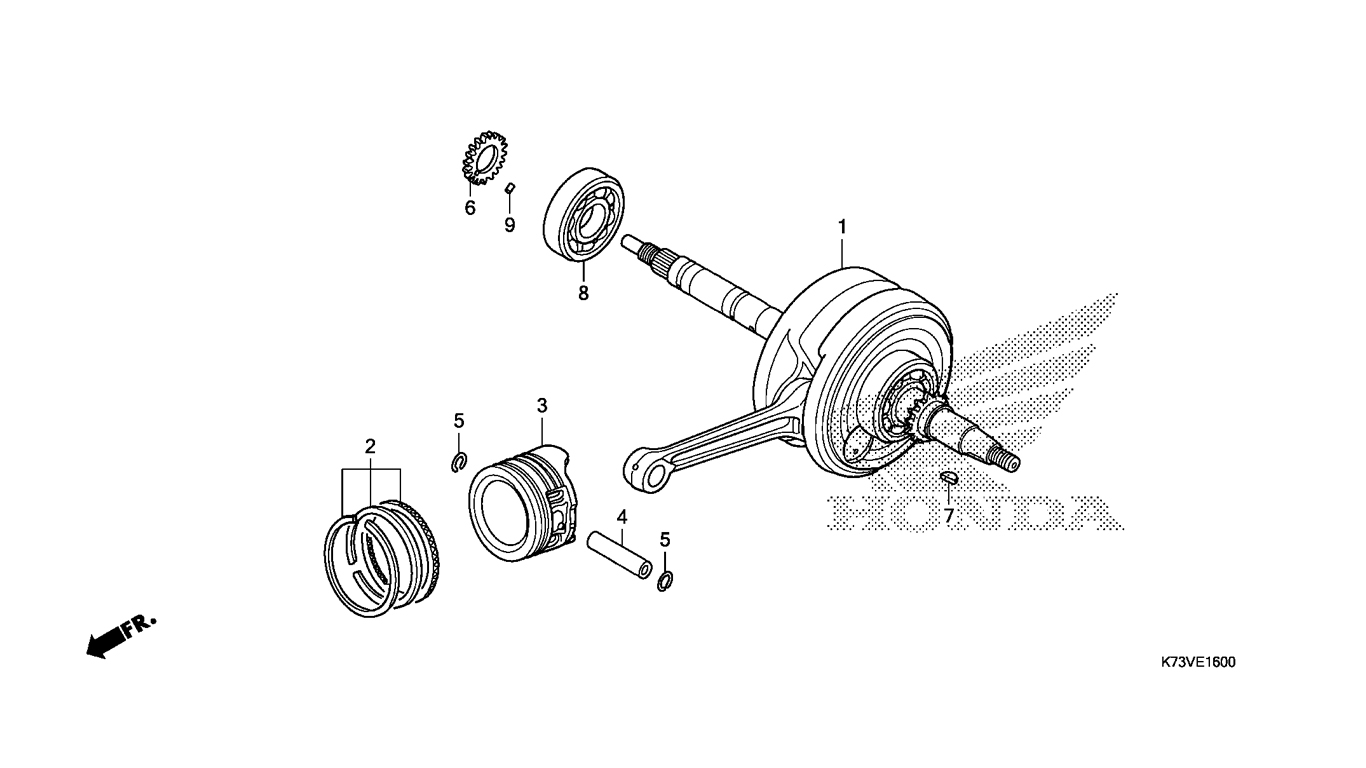 6
9
8
1
5
3
2
4
5
7
HONDA
FR.
K73VE1600