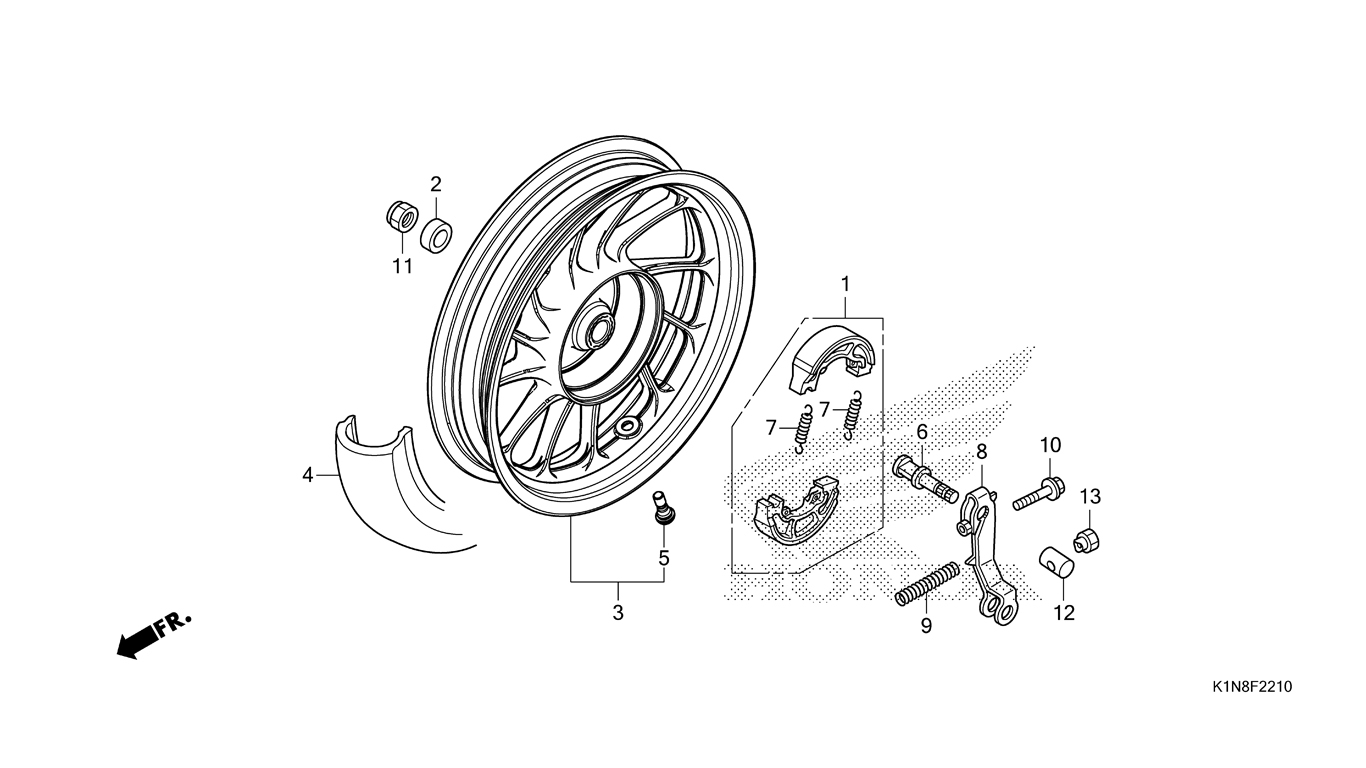 2
11
1
7
7
6
8
10
13
4
5
3
9
12
FR.
K1N8F2210