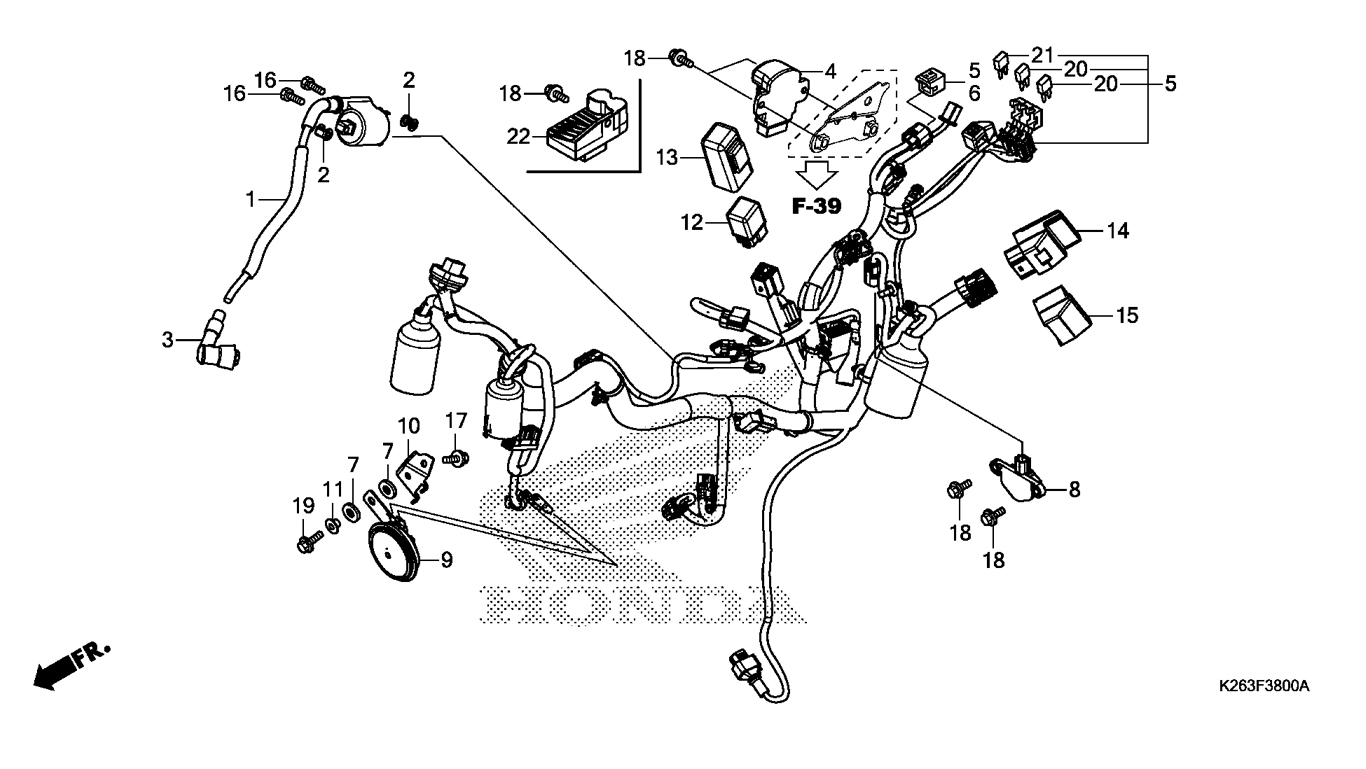 16
16
2
2
1
3
18
22
18
4
13
12
F-39
5
6
21
20
20
5
14
15
10
17
7
7
11
19
9
8
18
18
HONDA
FR.
K263F3800A