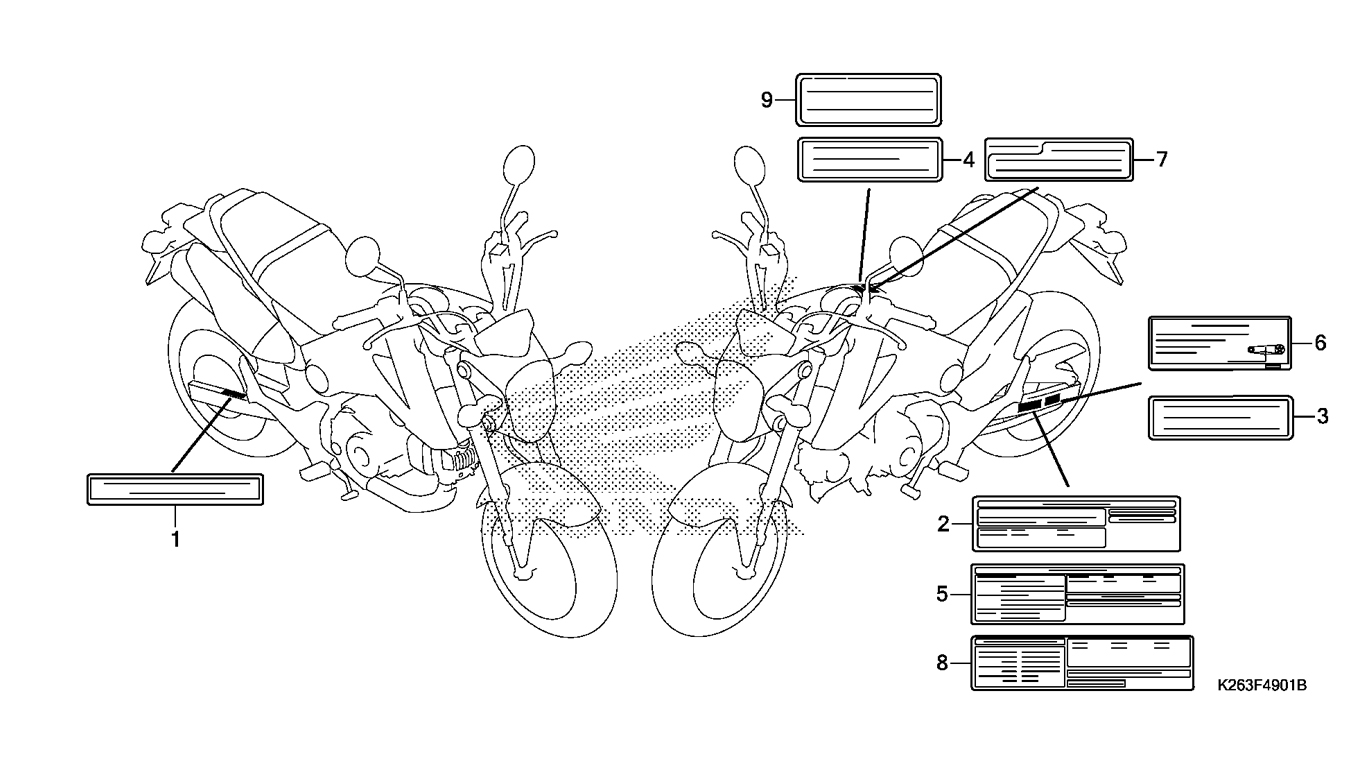 9
4
7
6
3
1
2
5
8
K263F4901B