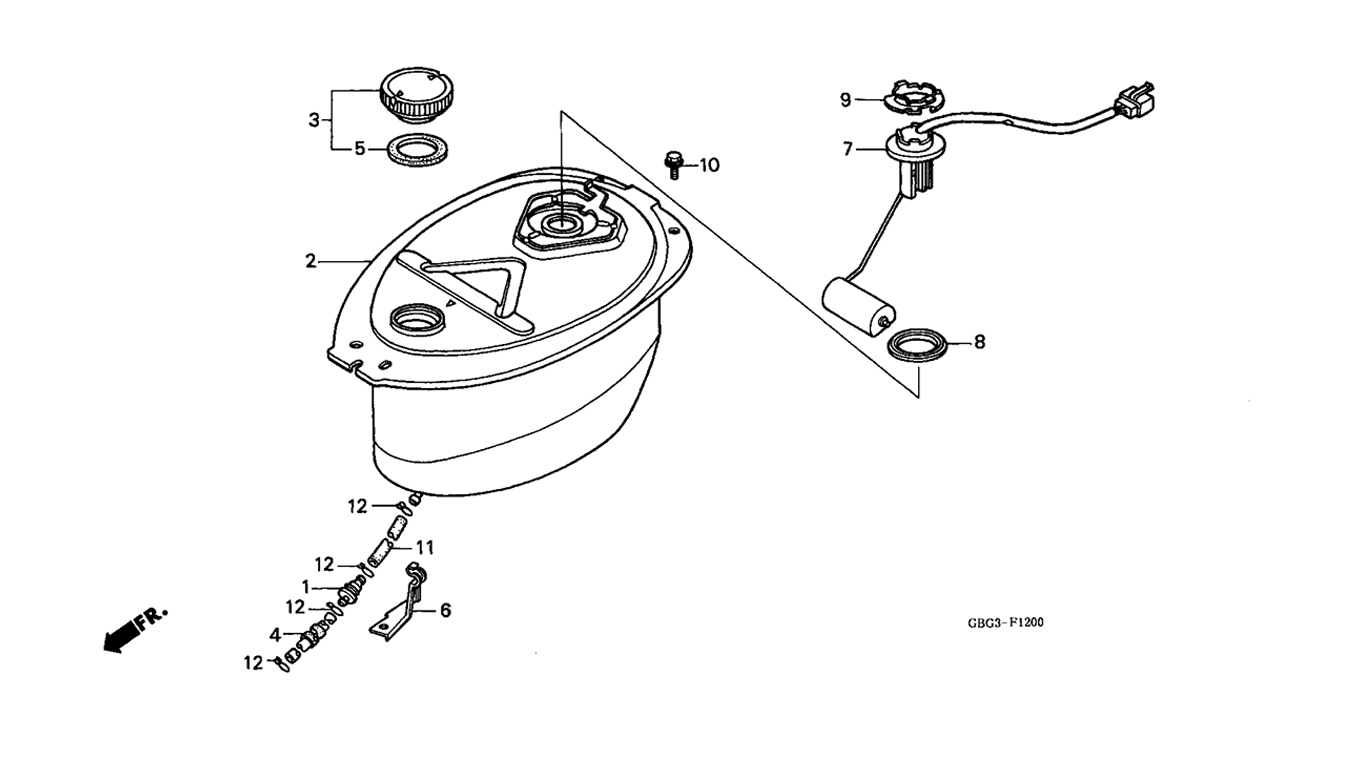 3
5
9
7
10
2
8
12
11
12
1
12
4
12
6
FR.
GBG3-F1200