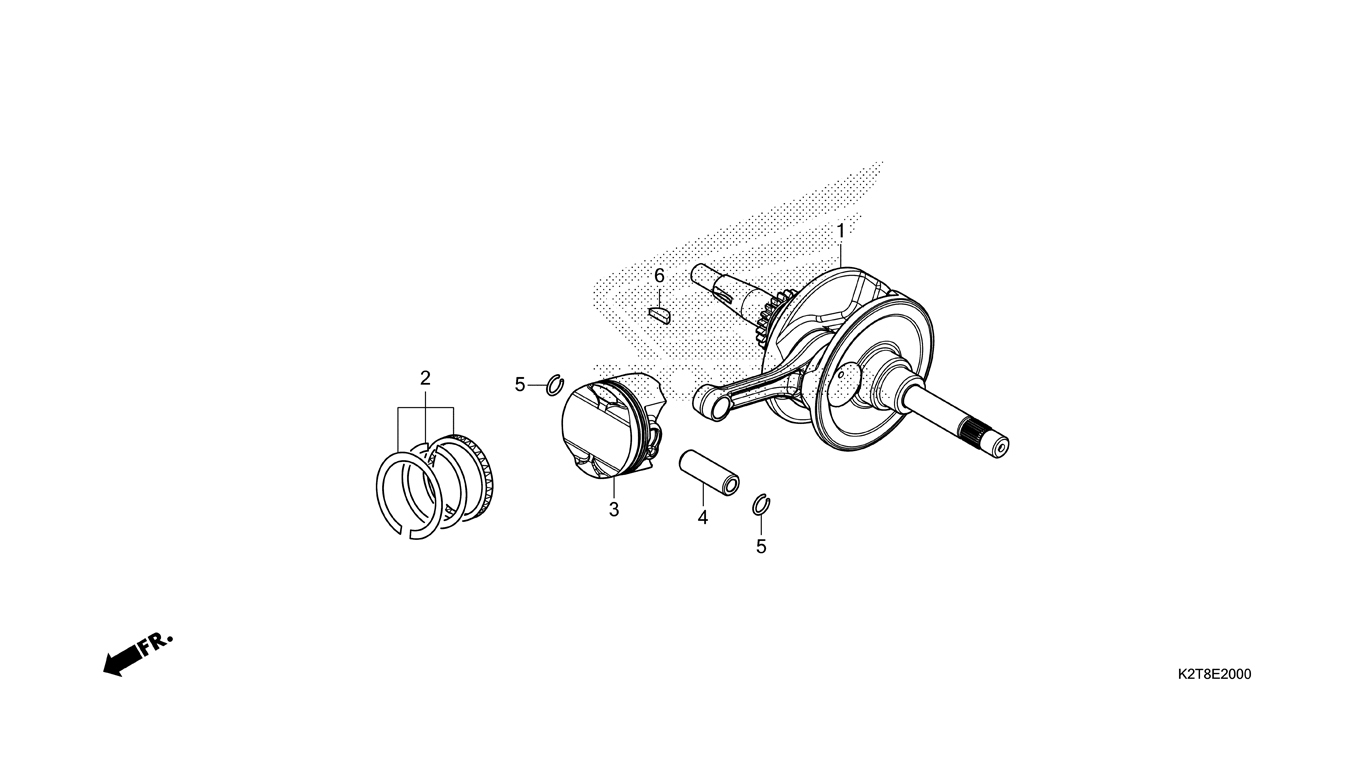 1
6
2
5
3
4
5
FR.
K2T8E2000