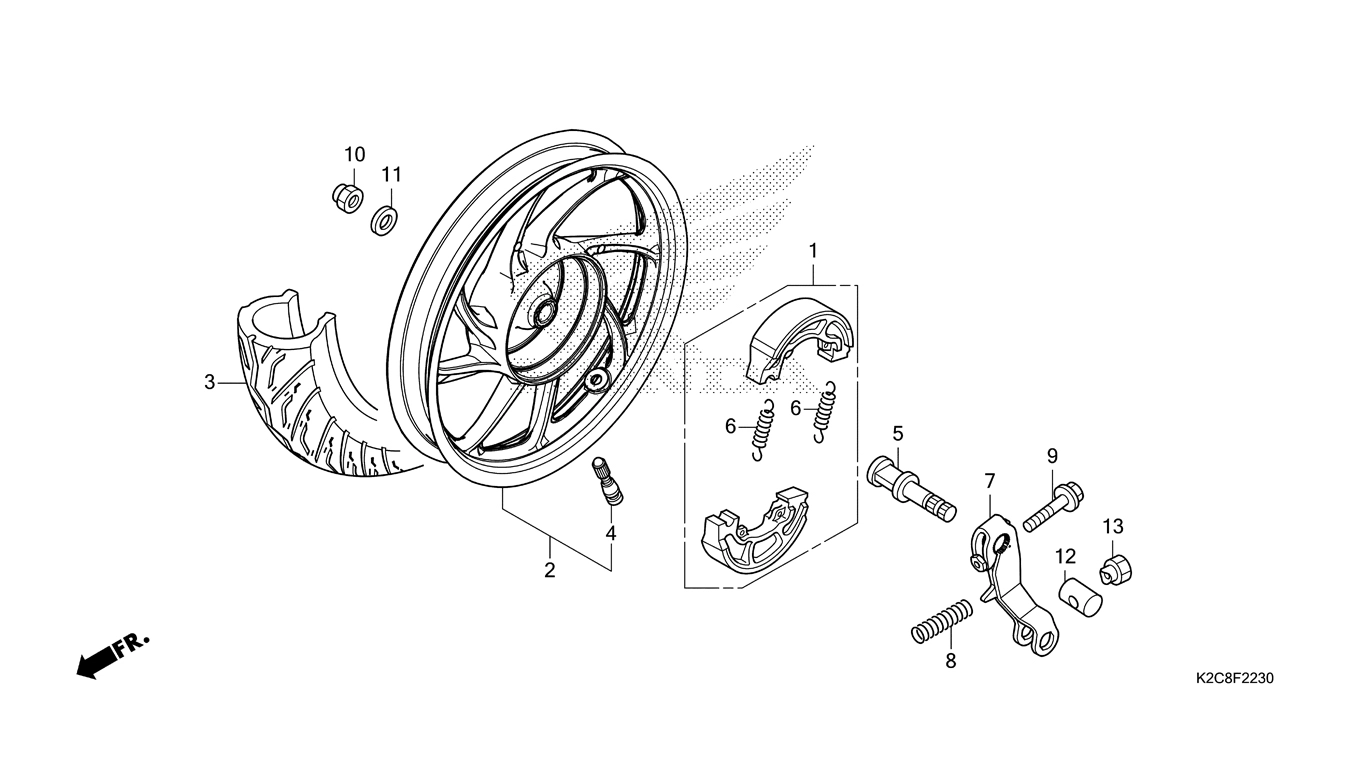 10
11
1
3
6
6
5
7
9
13
12
4
2
8
FR.
K2C8F2230