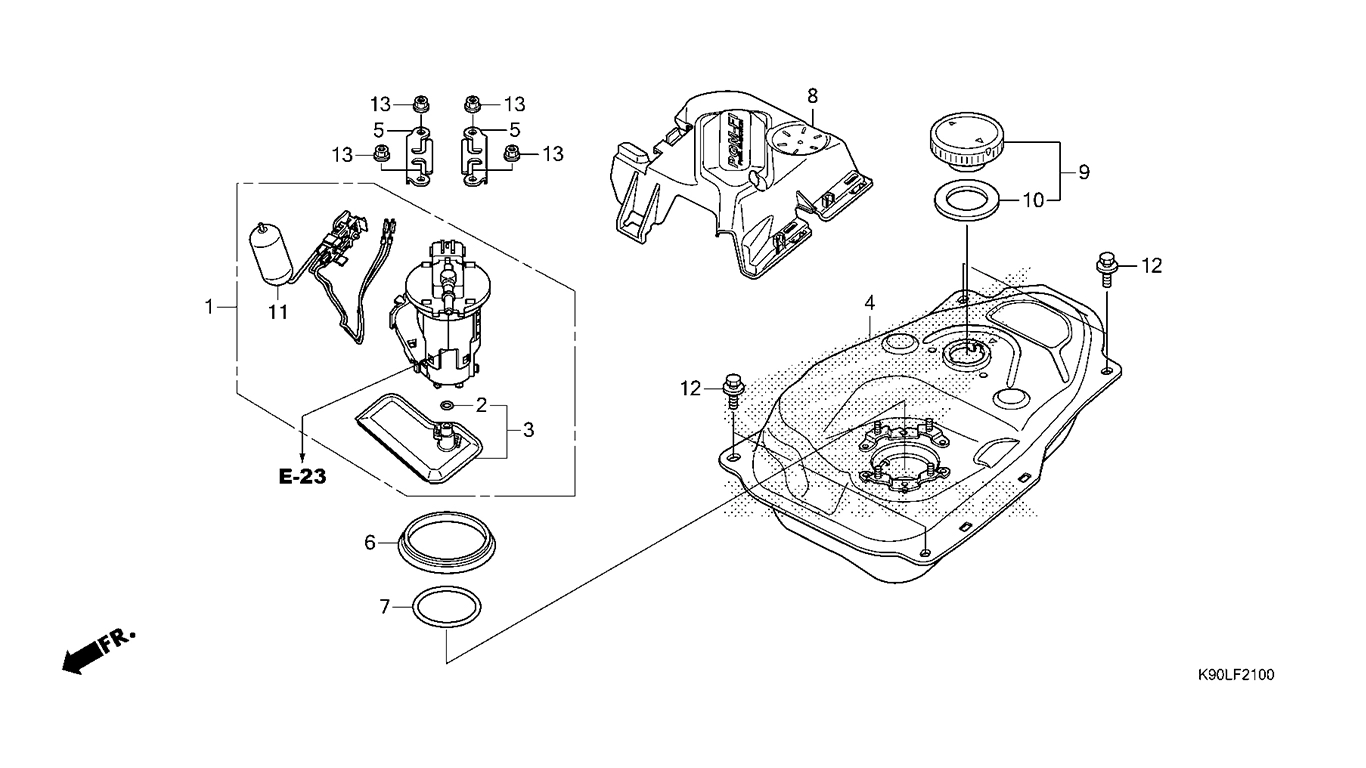 13
13
5
5
13
13
8
9
10
12
1
11
4
12
2
3
E-23
6
7
FR.
K90LF2100