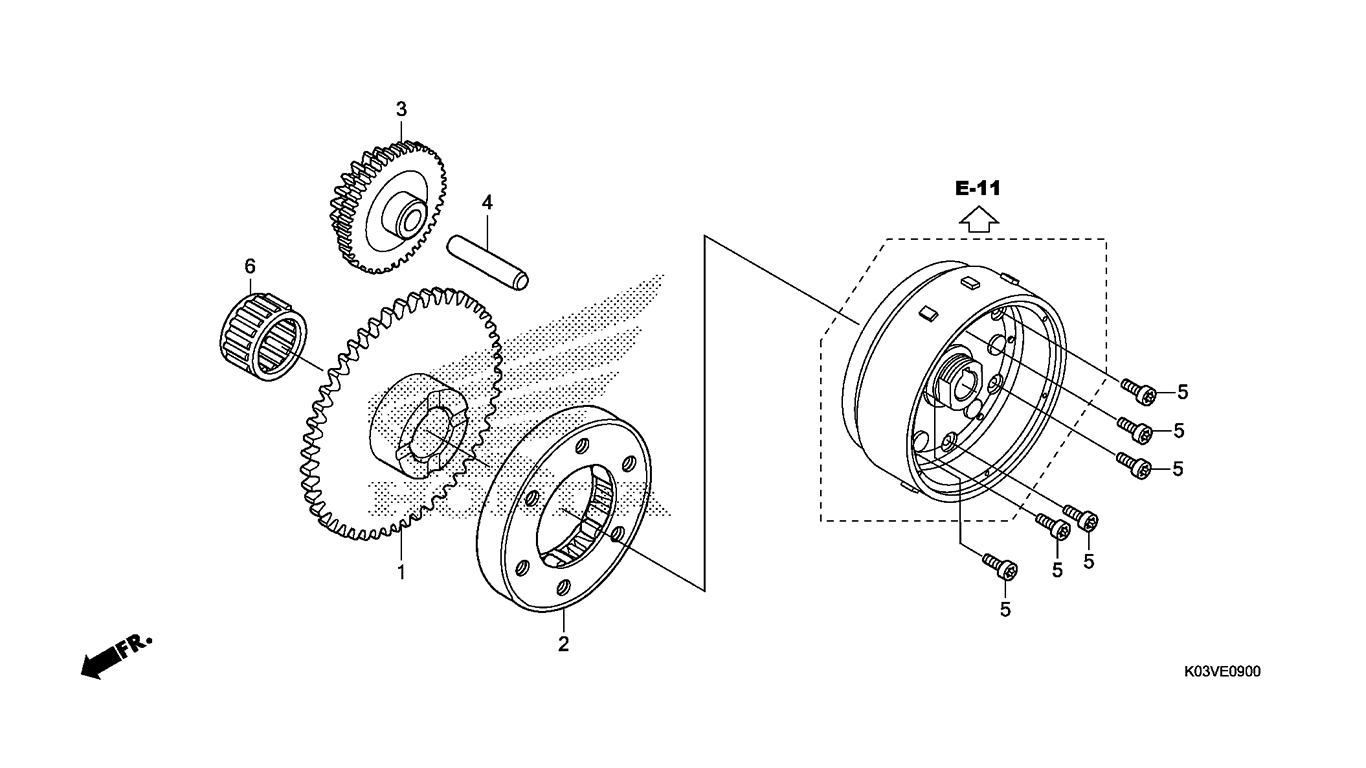 3

4

6

E-11

5

5

5

5

5

5

1

2

FR.

K03VE0900