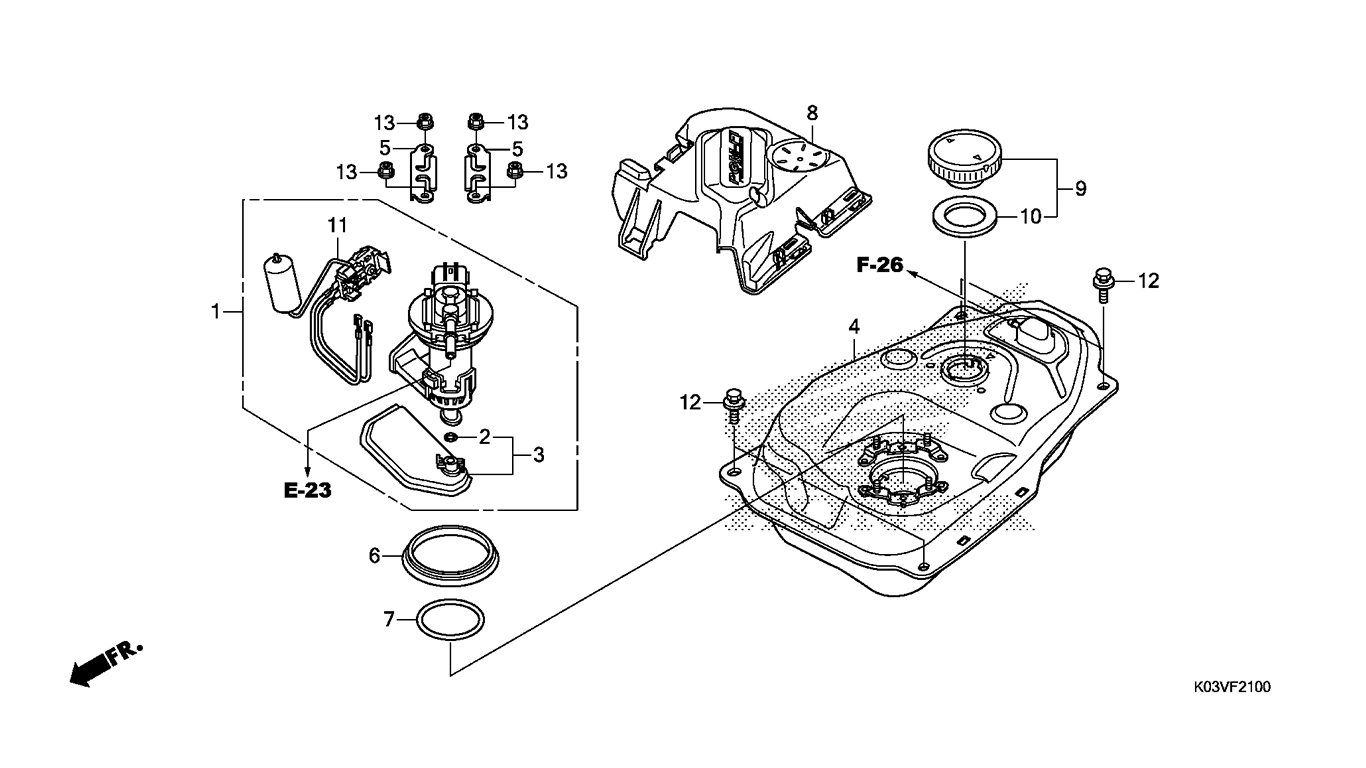 13
13
5
5
13
13
8
9
10
11
1
F-26
12
4
12
2
3
E-23
6
7
FR.
K03VF2100