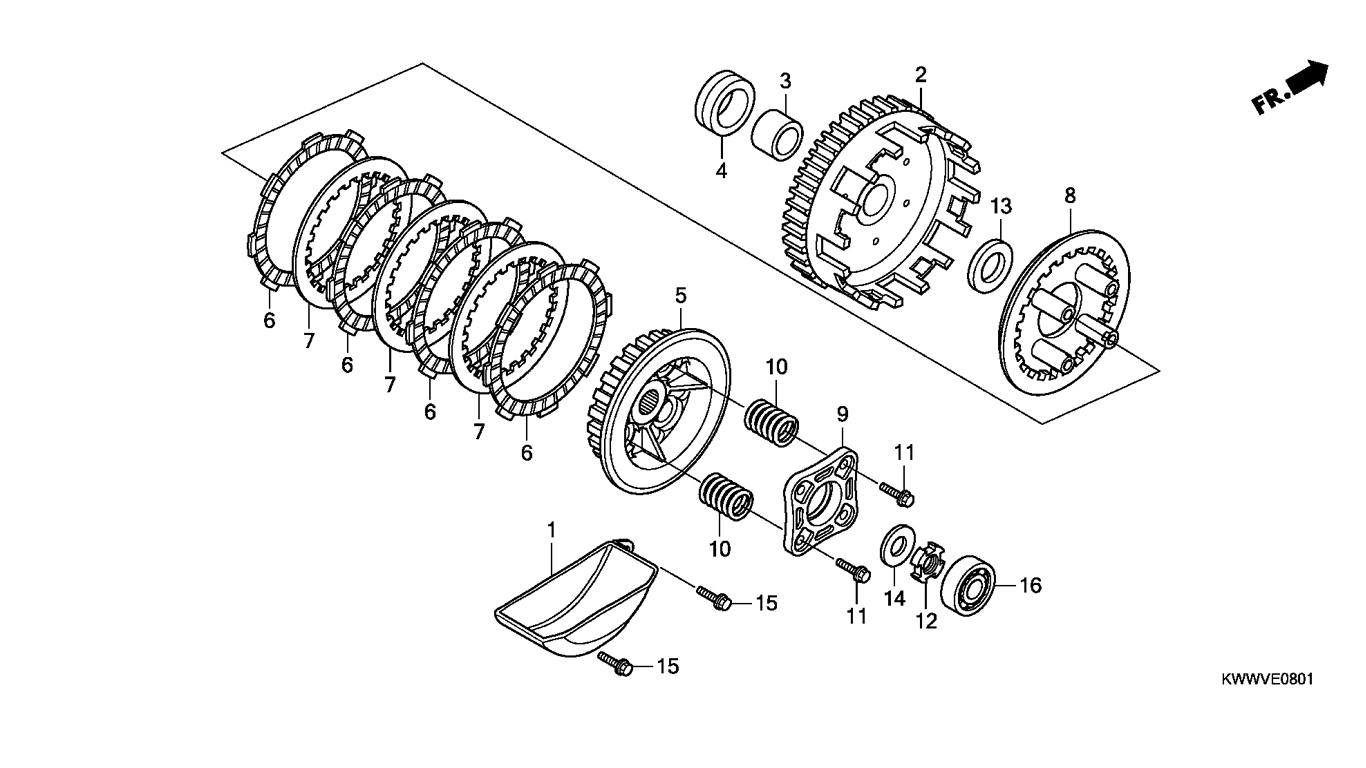 FR.

3
2
4
13
8
6
7
6
7
6
7
6
5
10
9
11
10
1
15
11
14
12
16
15

KWWVE0801