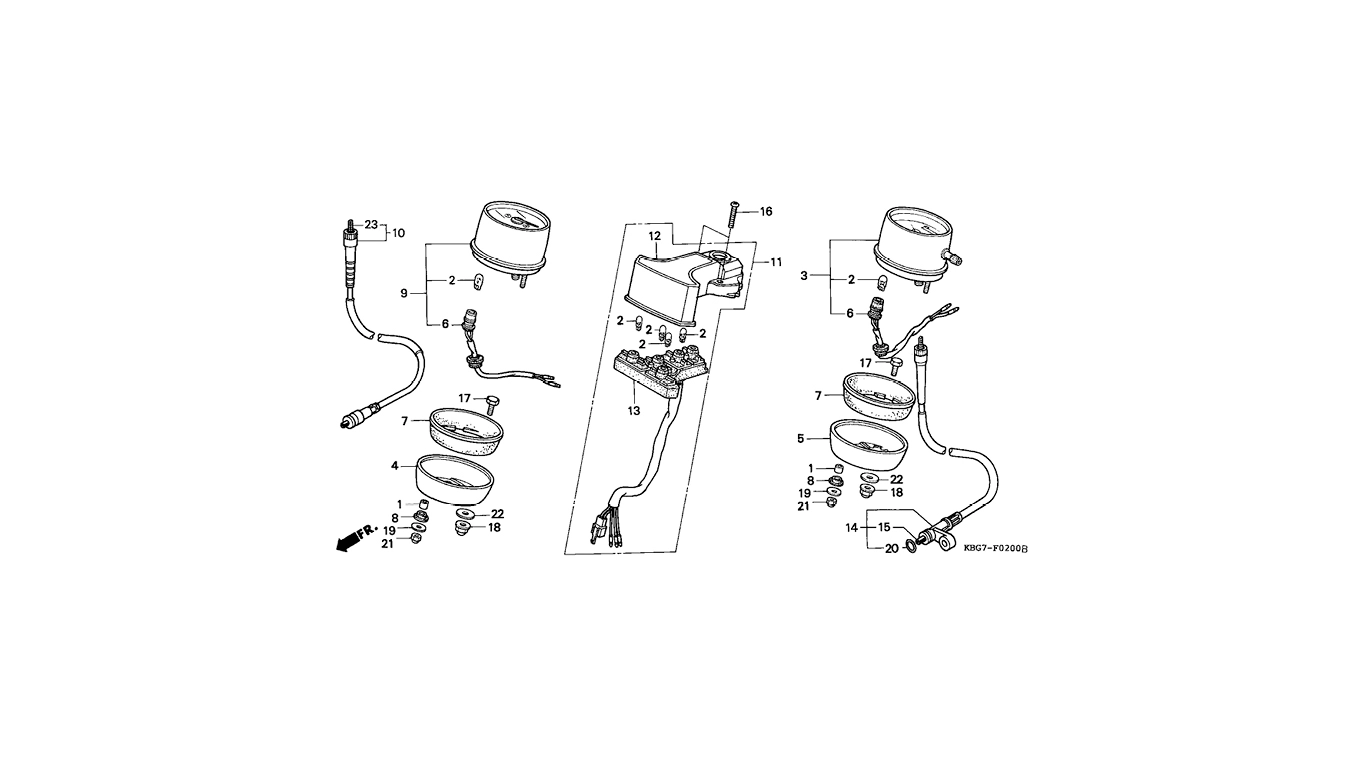 23
10
9
2
6
17
7
4
1
8
19
21
22
18
FR.
16
12
11
2
2
2
2
13
3
2
6
17
7
5
1
8
19
21
22
18
14
15
20
KBG7-F0200B