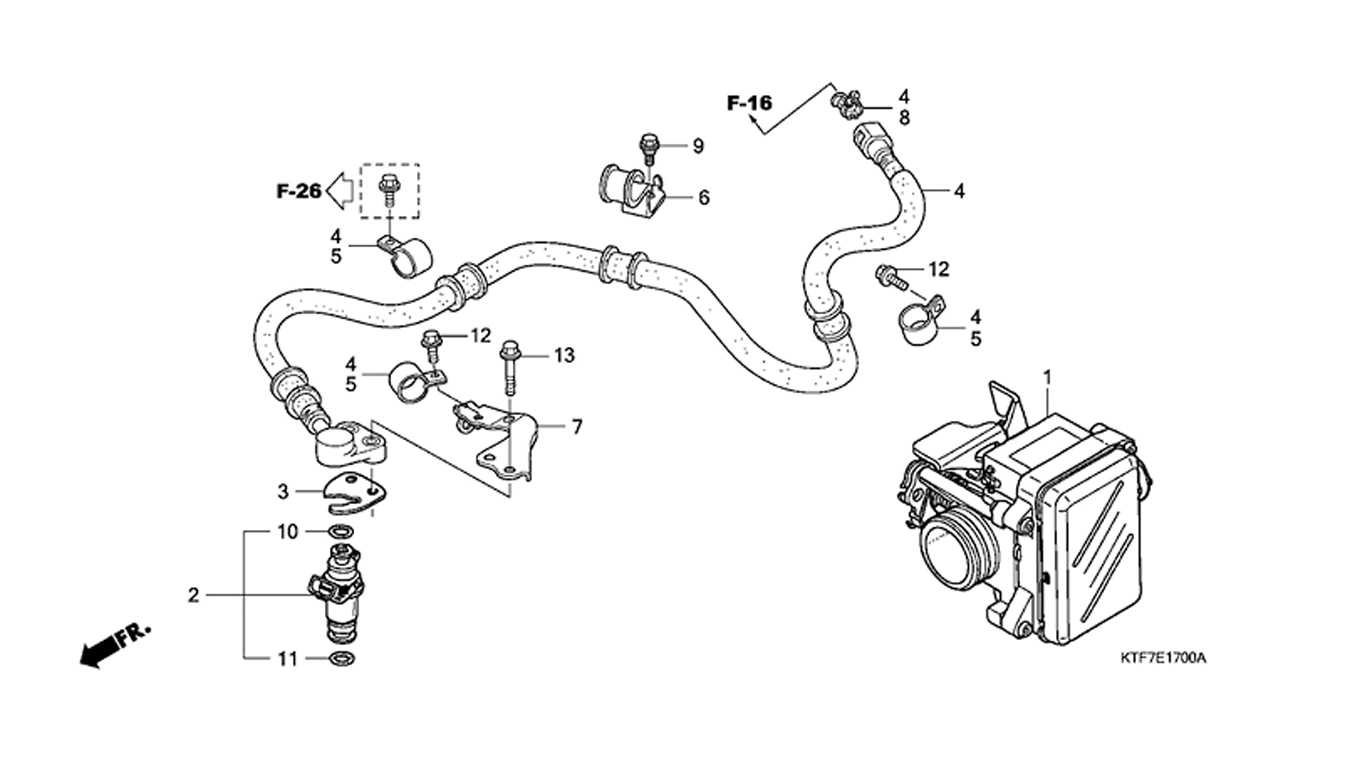 F-16
4
8
9
6
4
F-26
4
5
12
4
5
12
13
4
5
7
1
3
10
2
11
FR.
KTF7E1700A