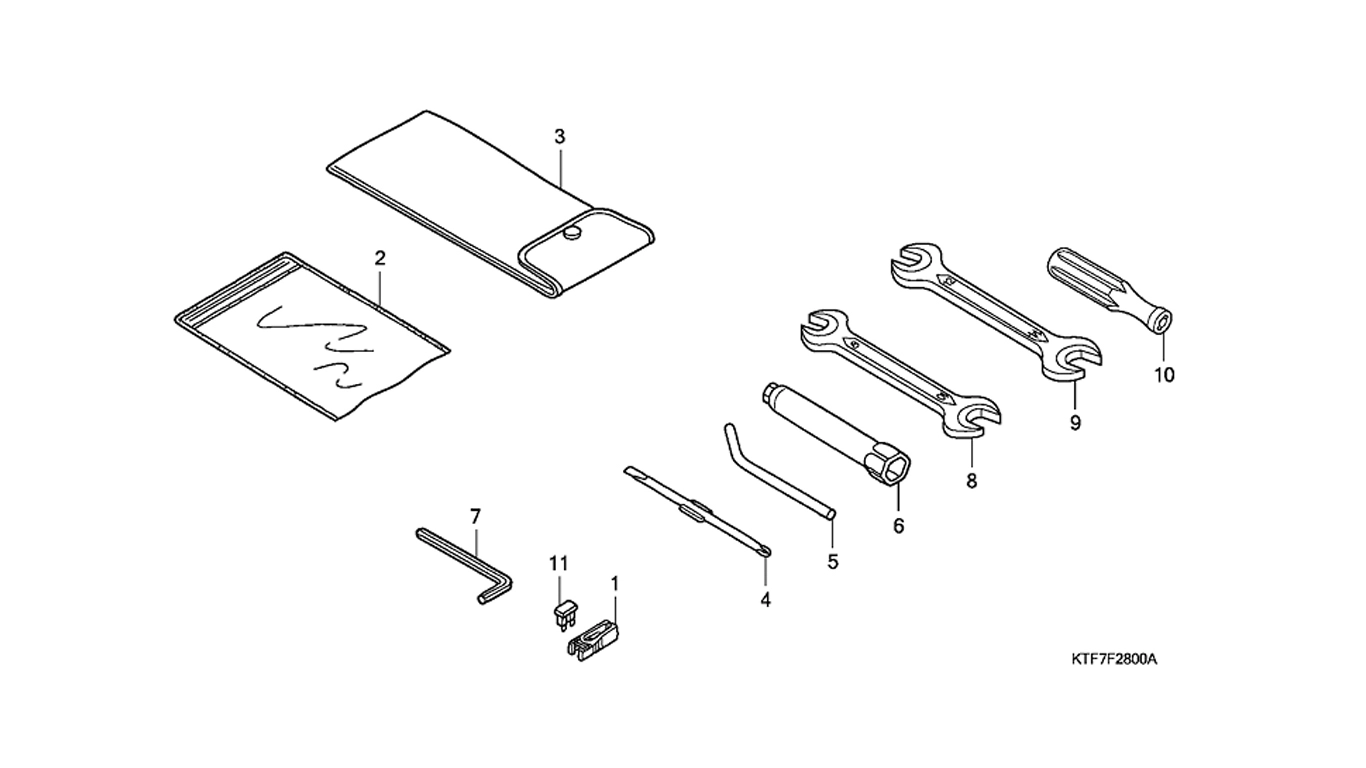 3
2
10
9
8
6
5
4
7
11
1
KTF7F2800A