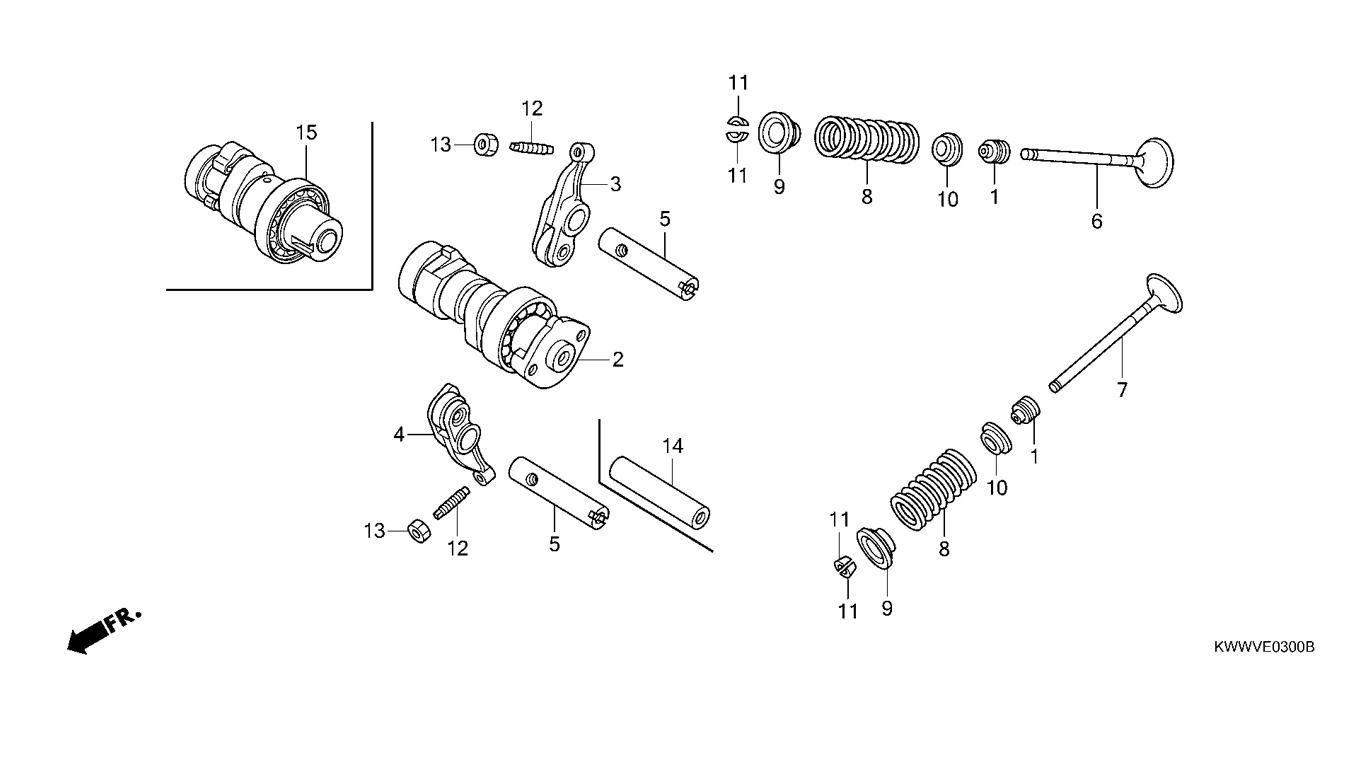 15

13 12

3

5

2

4

13 12

5

14

11

11

9 8 10 1

6

7

1

10

8

11

11 9

FR.

KWWVE0300B