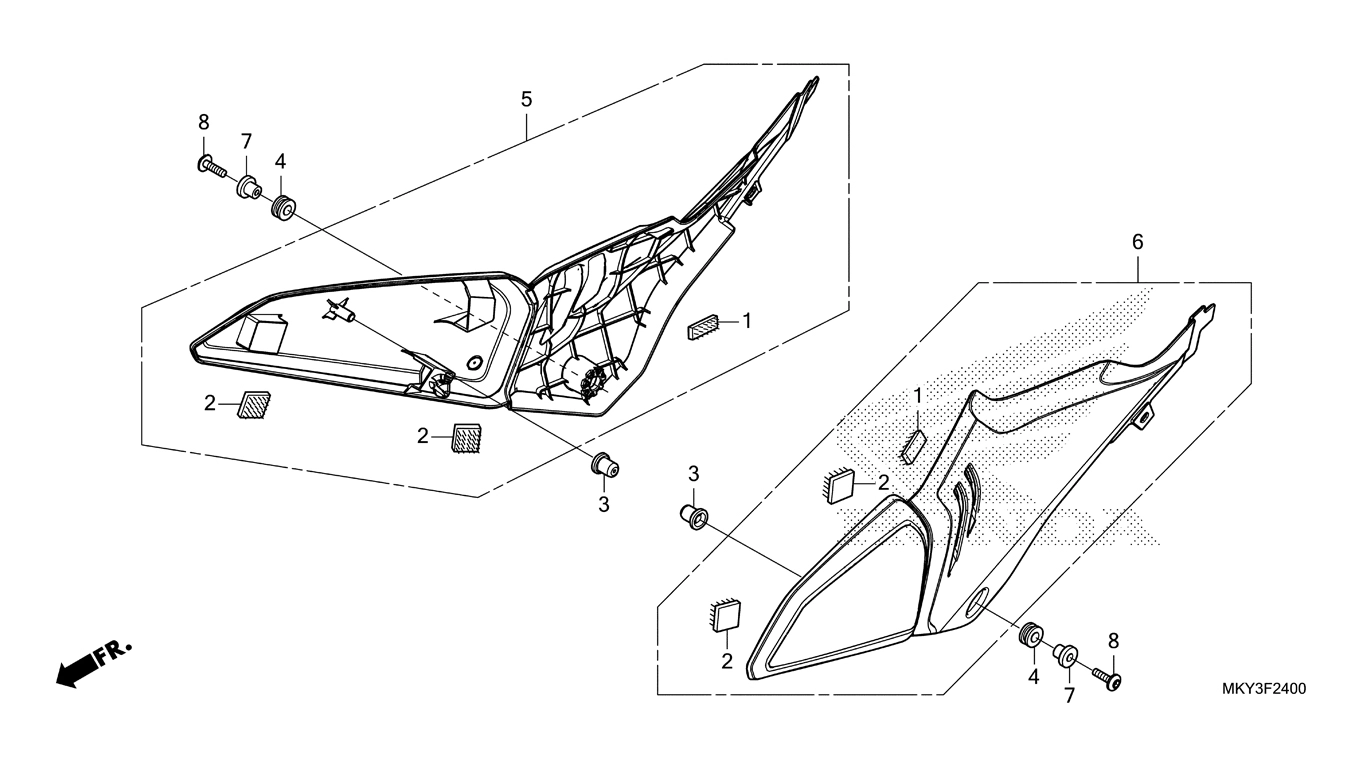 5
8
7
4
1
2
2
3
6
1
3
2
2
4
7
8
FR.
MKY3F2400