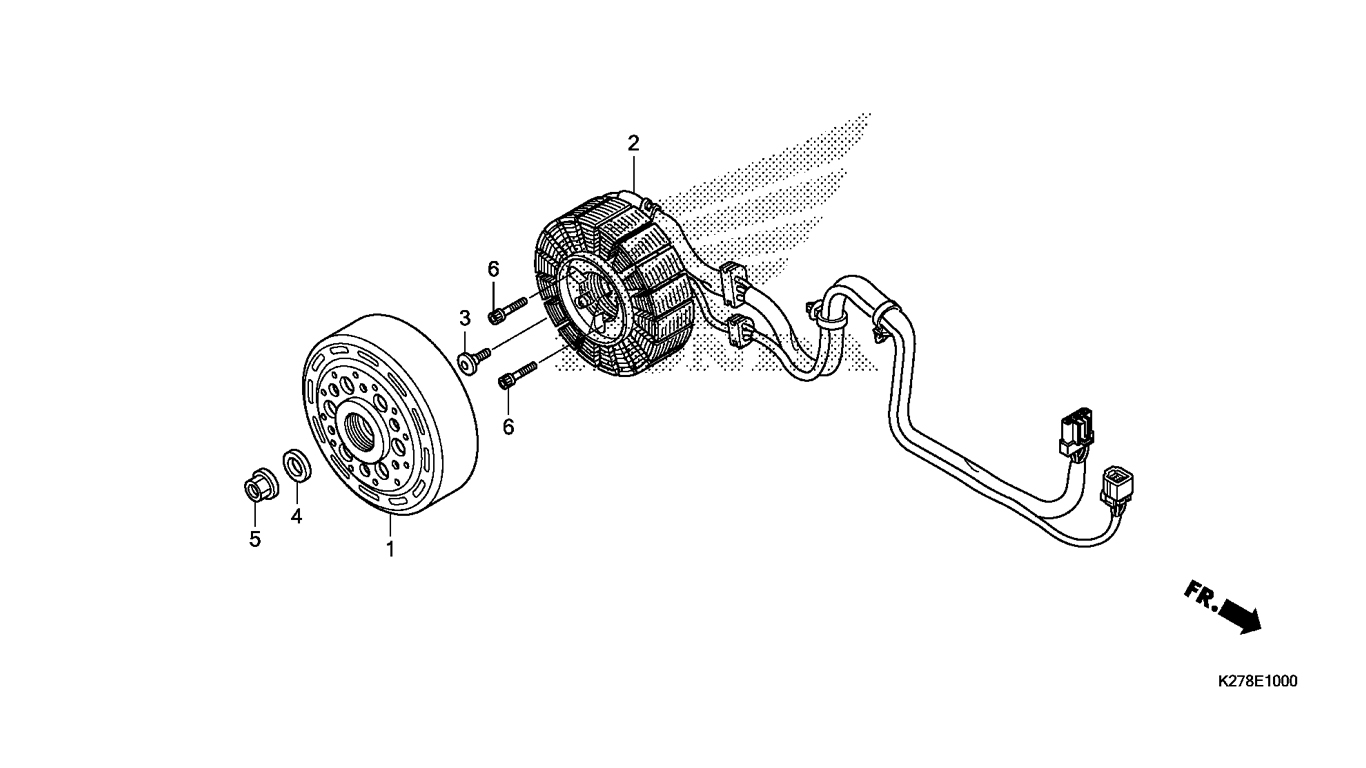 2

6

3

6

5

4

1

FR.

K278E1000