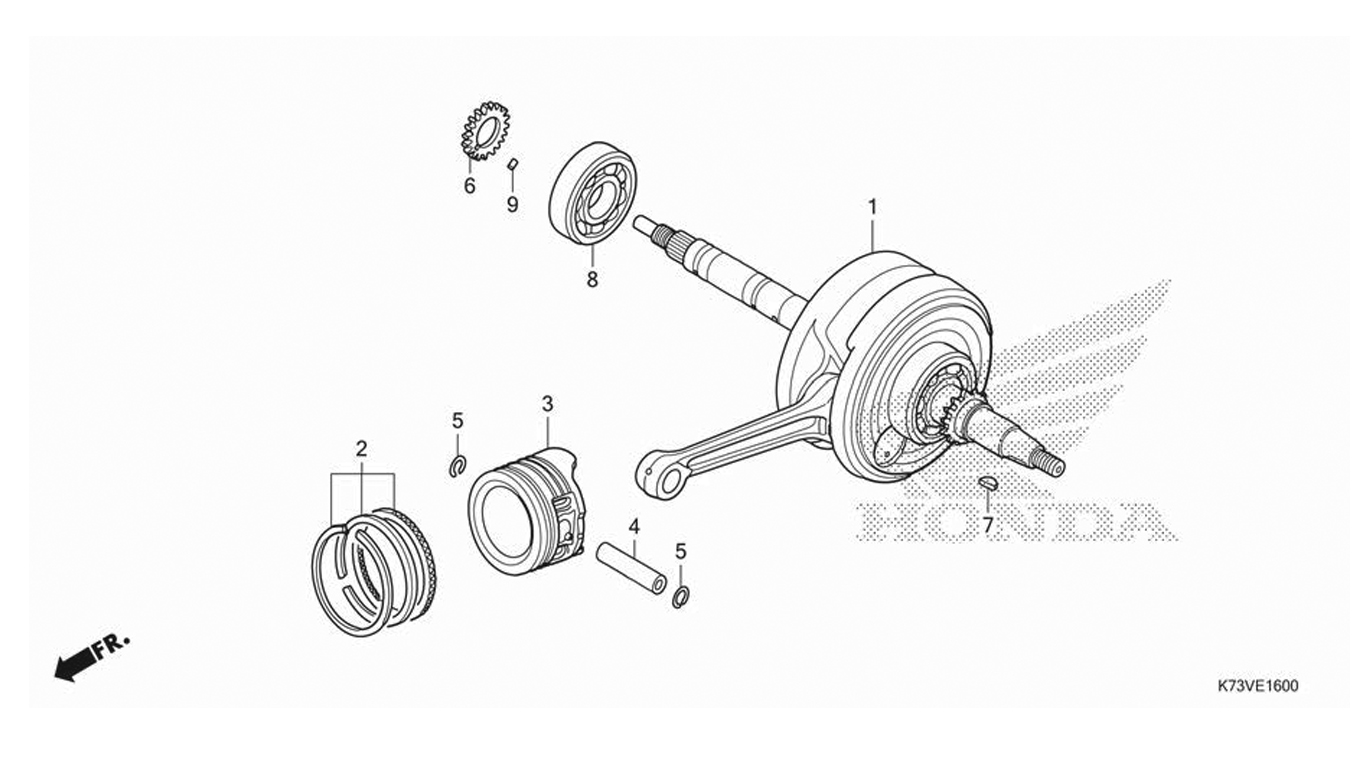 6
9
8
1
5
3
2
4
5
7
HONDA
FR.
K73VE1600