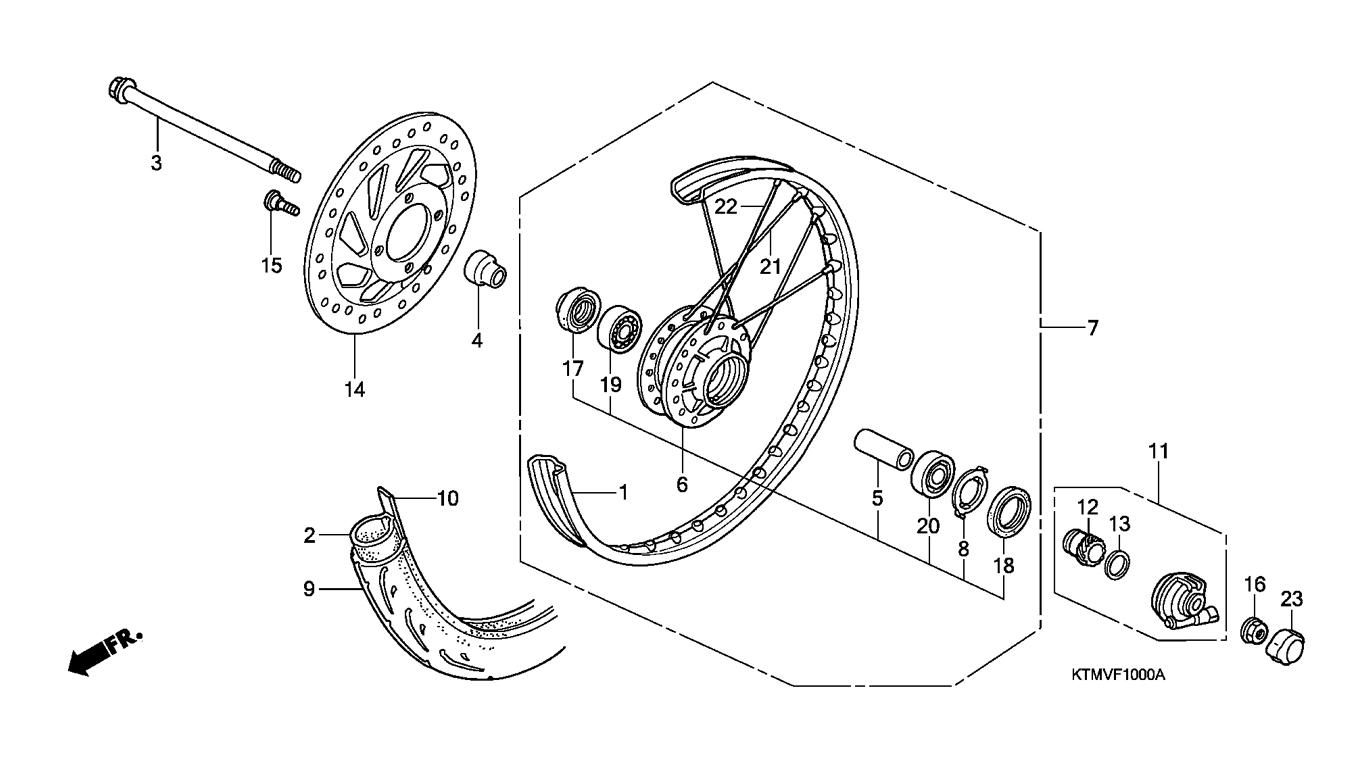 3
15
14
4
22
21
7
17
19
6
1
10
2
9
5
20
8
18
11
12
13
16
23
FR.
KTMVF1000A