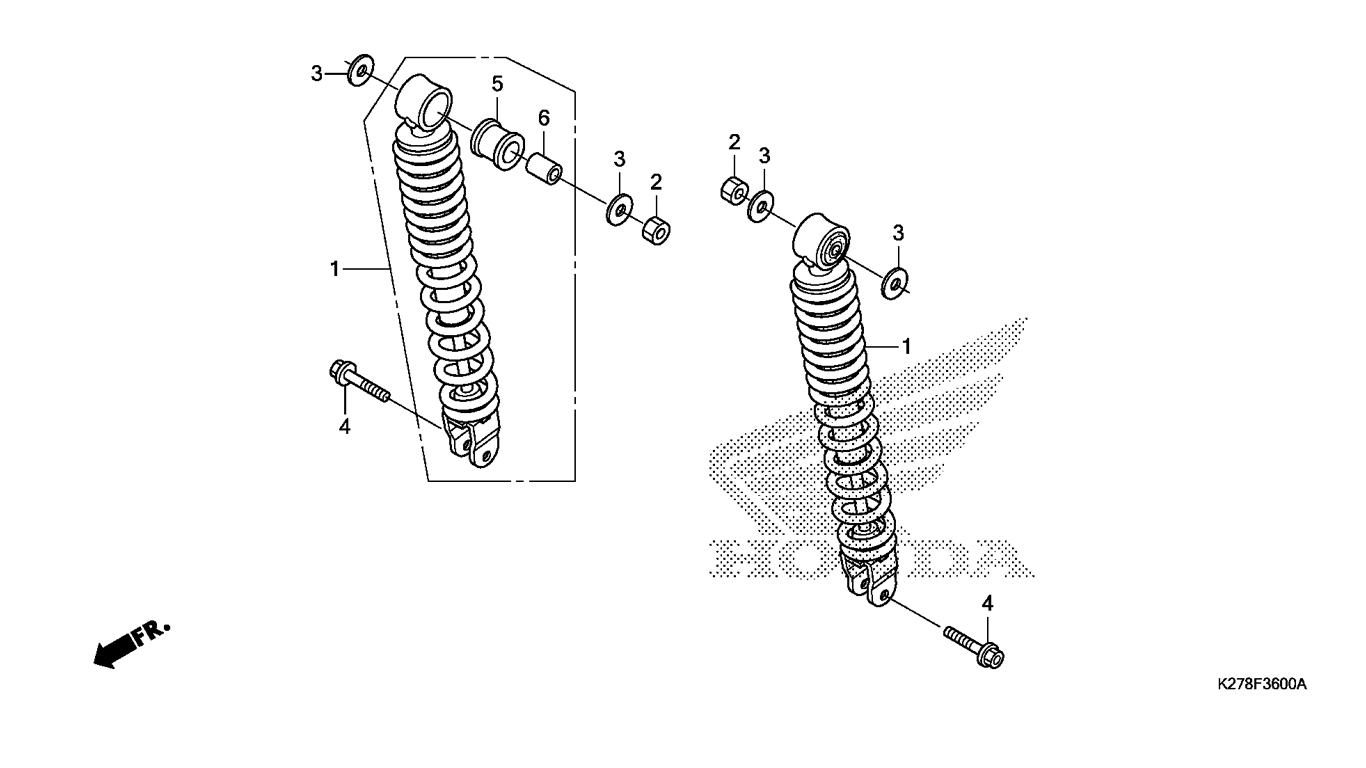 3
5
6
3
2
1
4
2
3
3
1
HONDA
4
FR.
K278F3600A