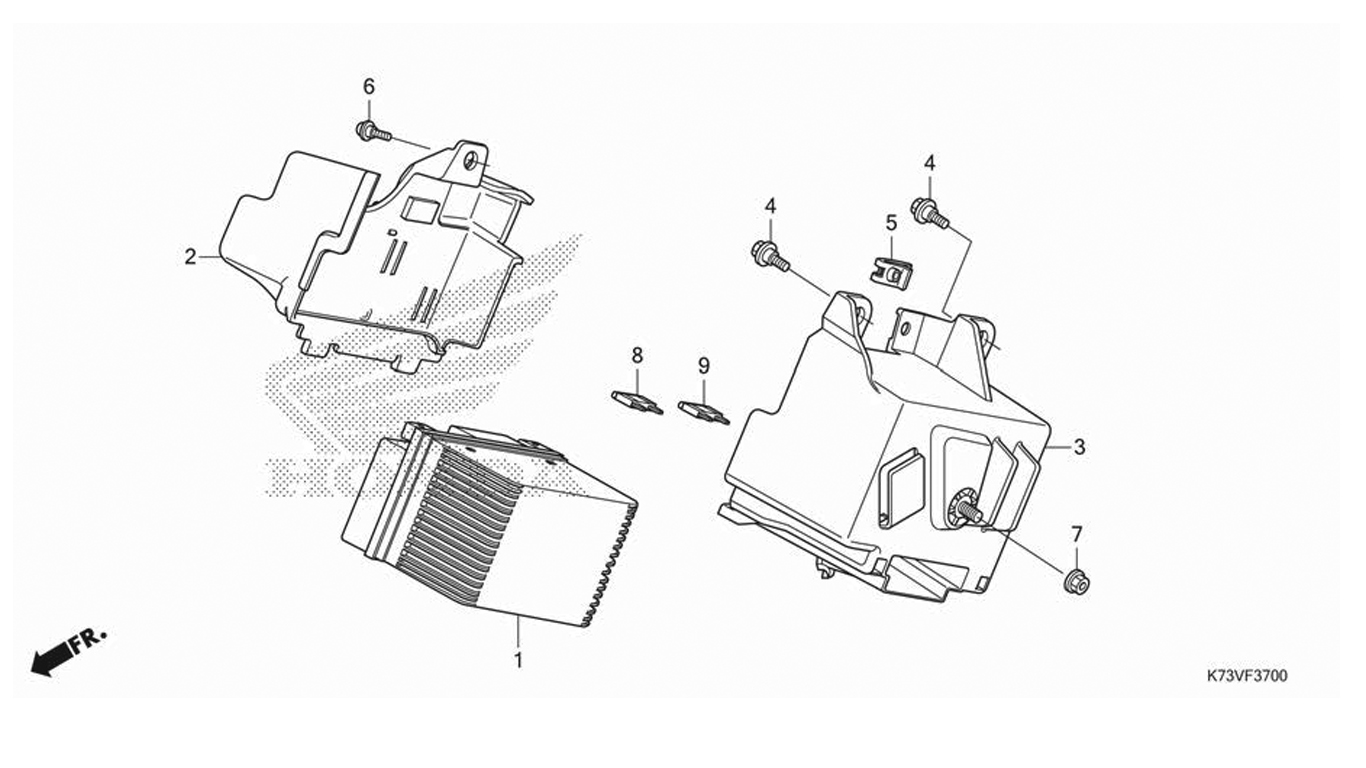 6
2
4
4
5
8
9
3
7
1
FR.
K73VF3700