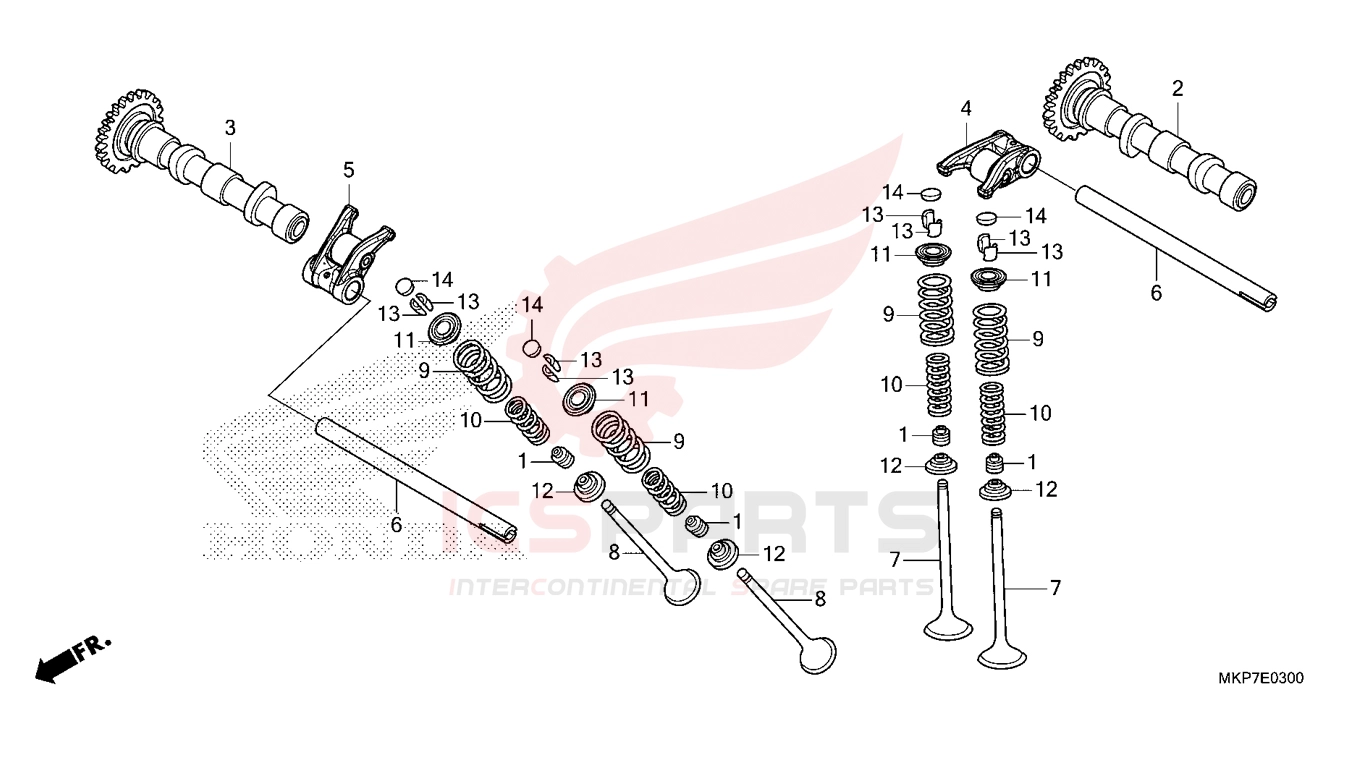 3
5
14
13
13
11
9
10
1
12
6
14
13
13
11
9
10
1
12
8
8
4
2
14
13
13
11
9
10
1
12
7
14
13
13
11
9
10
1
12
7
6
HONDA
ICSPARTS
INTERCONTINENTAL SPARE PARTS
FR.
MKP7E0300